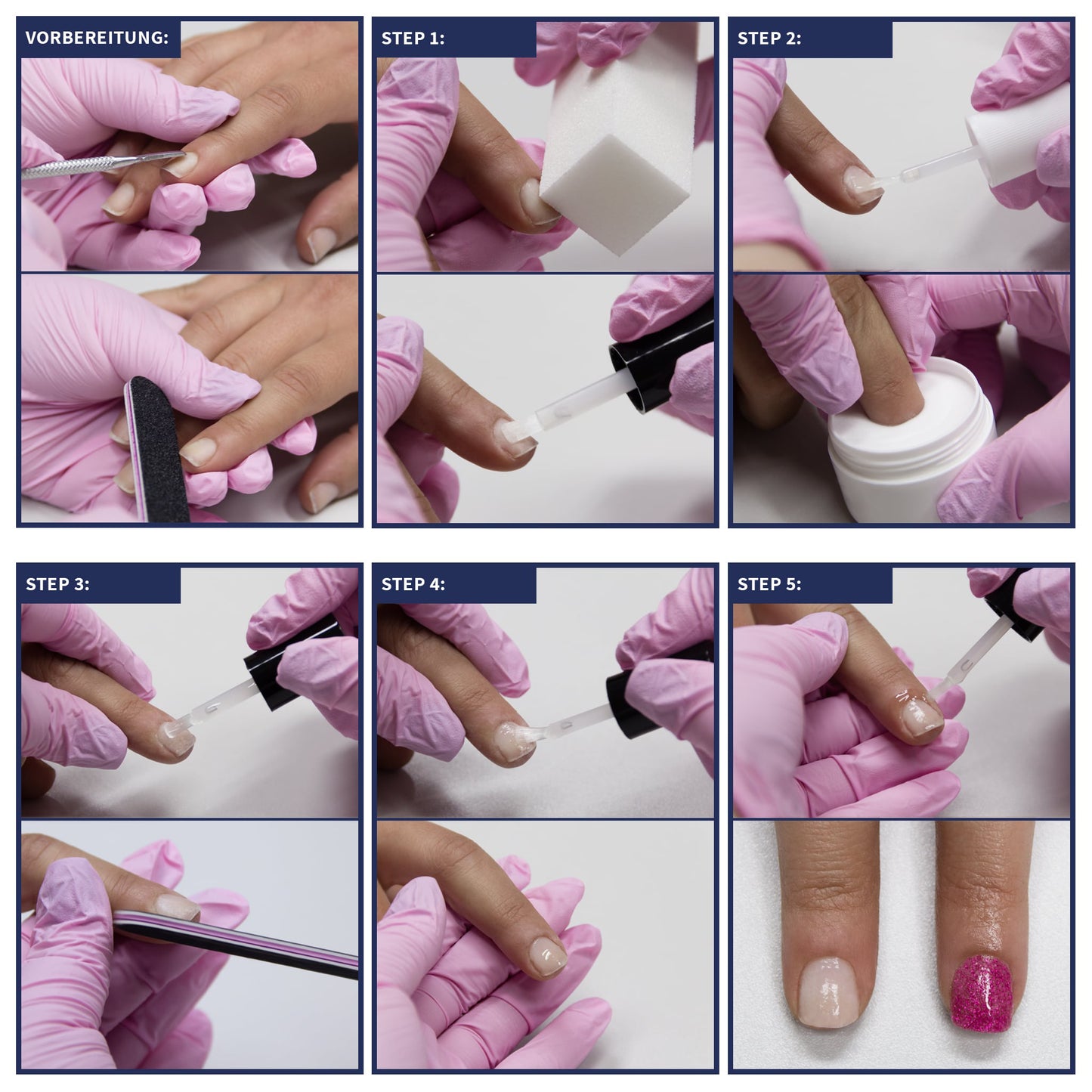 VORBEREITUNG:

STEP 1:

STEP 2:

STEP 3:

STEP 4:

STEP 5: